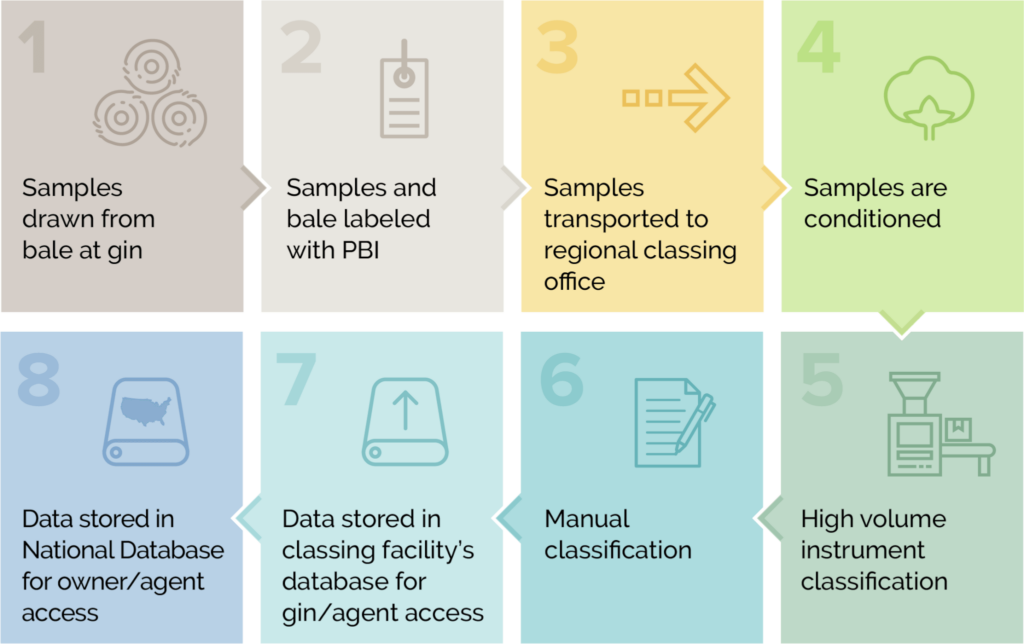 1

Samples drawn from bale at gin

2

Samples and bale labeled with PBI

3

Samples transported to regional classing office

4

Samples are conditioned

5

High volume instrument classification

6

Manual classification

7

Data stored in classing facility's database for gin/agent access

8

Data stored in National Database for owner/agent access