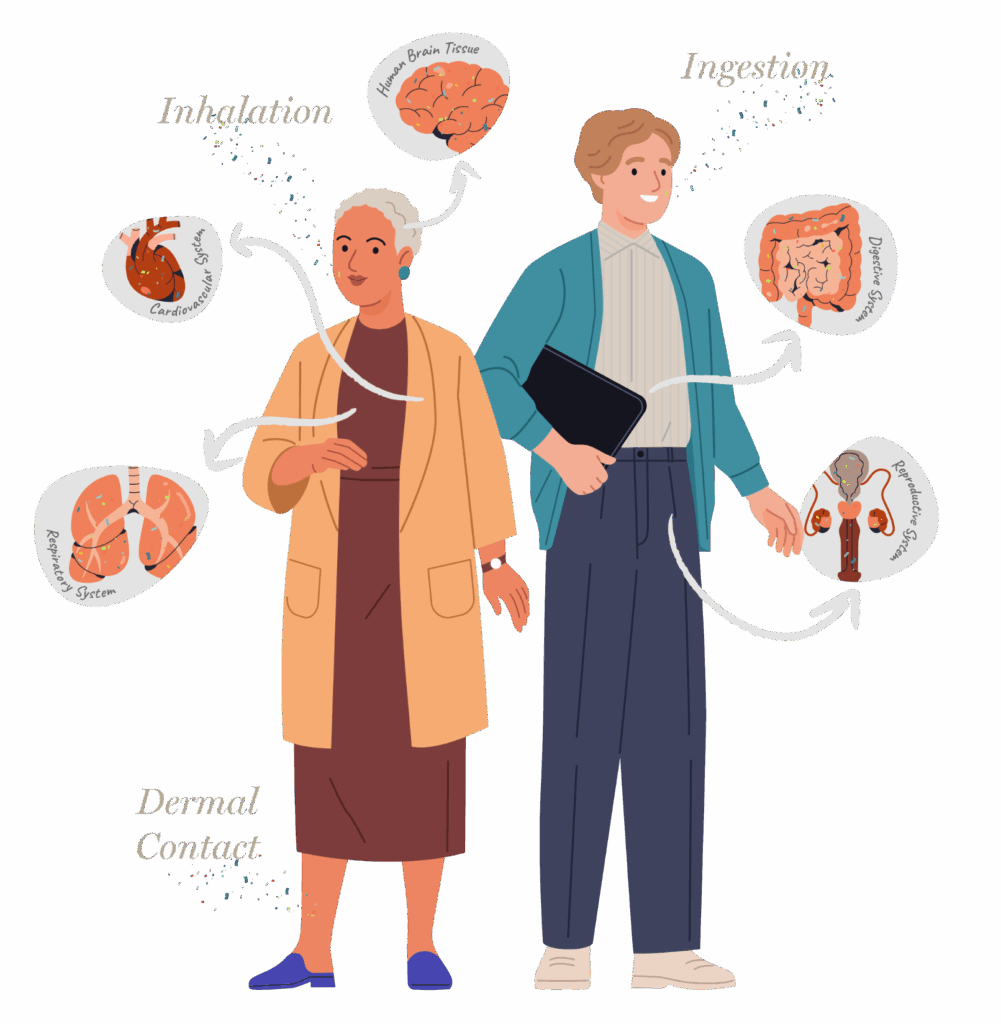 Inhalation

Human Brain Tissue

Ingestion

Cardiovascular System

Digestive System

Respiratory System

Reproductive System

Dermal Contact